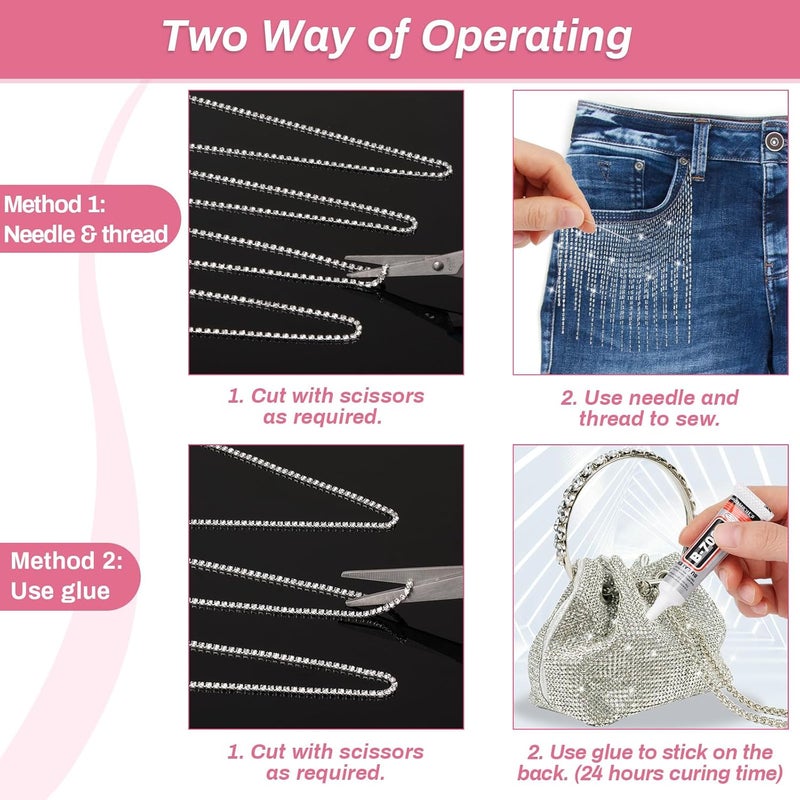 Two Way of Operating

Method 1:
Needle & thread

1. Cut with scissors as required.

2. Use needle and thread to sew.

Method 2:
Use glue

B-70

1. Cut with scissors as required.

2. Use glue to stick on the back. (24 hours curing time)